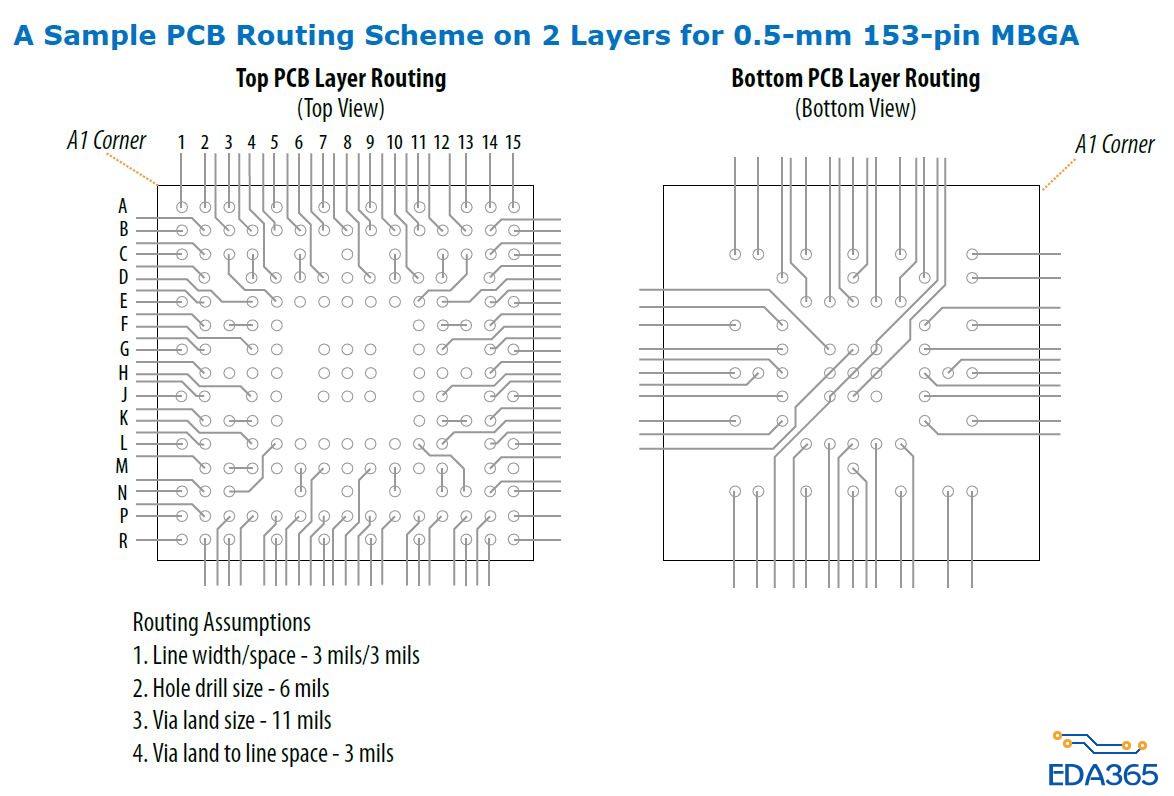 A Sample PCB Routing Scheme on 2 Layers for 0.5-mm 153-pin MBGA

Top PCB Layer Routing
(Top View)

A1 Corner

1 2 3 4 5 6 7 8 9 10 11 12 13 14 15

A
B
C
D
E
F
G
H
J
K
L
M
N
P
R

Bottom PCB Layer Routing
(Bottom View)

A1 Corner

Routing Assumptions
1. Line width/space - 3 mils/3 mils
2. Hole drill size - 6 mils
3. Via land size - 11 mils
4. Via land to line space - 3 mils

EDA365