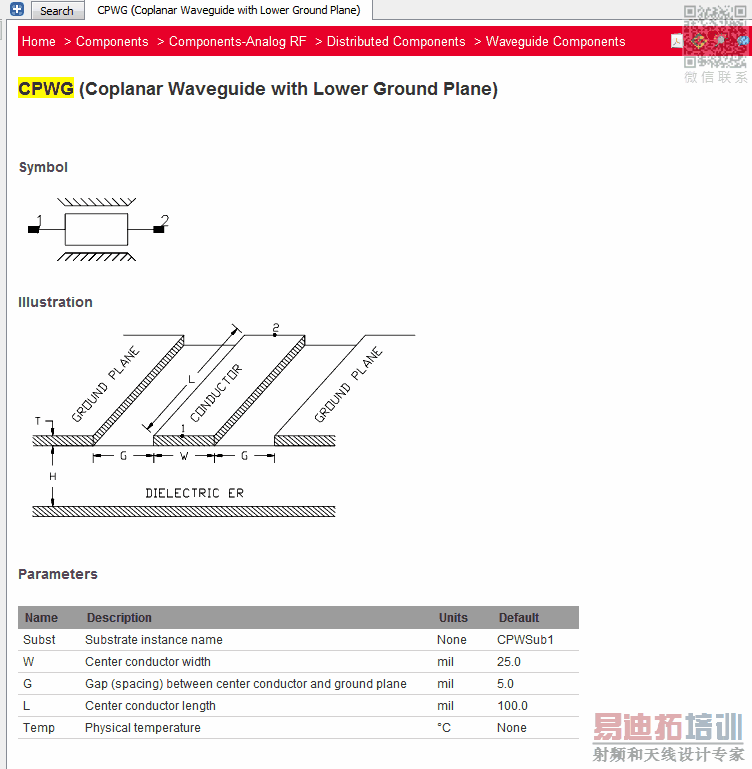 Search CPWG (Coplanar Waveguide with Lower Ground Plane)

Home > Components > Components-Analog RF > Distributed Components > Waveguide Components

微信联系

CPWG (Coplanar Waveguide with Lower Ground Plane)

Symbol

1 2

Illustration

GROUND PLANE L CONDUCTOR 2 GROUND PLANE T 1 G W G H DIELECTRIC ER

Parameters

| Name | Description | Units | Default |
|---|---|---|---|
| Subst | Substrate instance name | None | CPWSub1 |
| W | Center conductor width | mil | 25.0 |
| G | Gap (spacing) between center conductor and ground plane | mil | 5.0 |
| L | Center conductor length | mil | 100.0 |
| Temp | Physical temperature | °C | None |

易迪拓培训
射频和天线设计专家