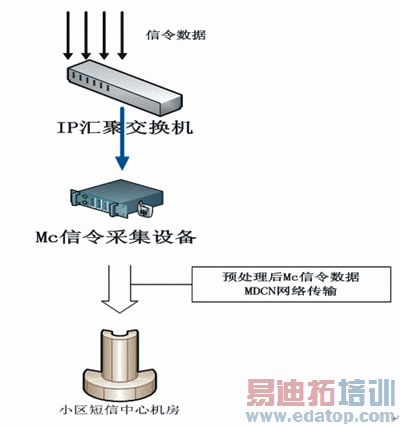 信令数据

IP汇聚交换机

Mc信令采集设备

预处理后Mc信令数据
MDCN网络传输

小区短信中心机房

易迪拓培训
www.edatop.com