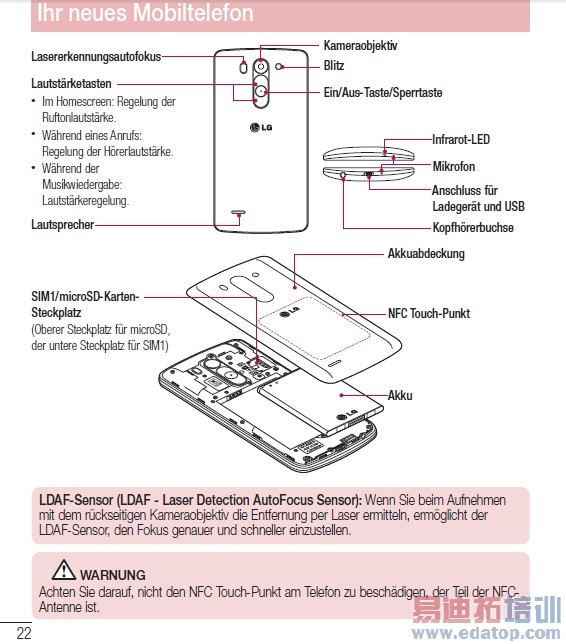 Ihr neues Mobiltelefon

Lasererkennungsautofokus

Lautstärketasten
• Im Homescreen: Regelung der Ruftonlautstärke.
• Während eines Anrufs: Regelung der Hörerlautstärke.
• Während der Musikwiedergabe: Lautstärkeregelung.

Lautsprecher

Kameraobjektiv

Blitz

Ein/Aus-Taste/Sperrtaste

LG

Infrarot-LED

Mikrofon

Anschluss für Ladegerät und USB

Kopfhörerbuchse

Akkuabdeckung

SIM1/microSD-Karten-Steckplatz
(Oberer Steckplatz für microSD, der untere Steckplatz für SIM1)

LG

NFC Touch-Punkt

Akku

LG

LDAF-Sensor (LDAF - Laser Detection AutoFocus Sensor): Wenn Sie beim Aufnehmen mit dem rückseitigen Kameraobjektiv die Entfernung per Laser ermitteln, ermöglicht der LDAF-Sensor, den Fokus genauer und schneller einzustellen.

WARNUNG
Achten Sie darauf, nicht den NFC Touch-Punkt am Telefon zu beschädigen, der Teil der NFC-Antenne ist.

22

易迪拓培训
www.edatop.com