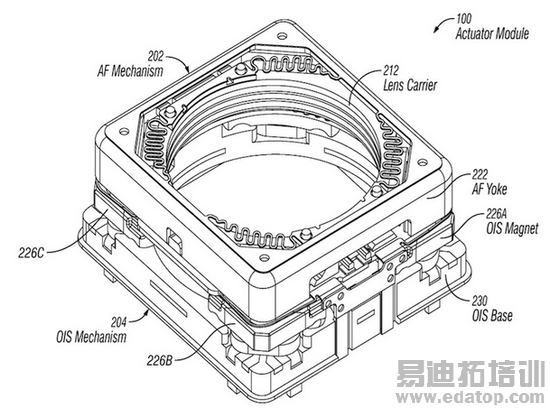 100
Actuator Module

202
AF Mechanism

212
Lens Carrier

222
AF Yoke

226A
OIS Magnet

226C

230
OIS Base

204
OIS Mechanism

226B

易迪拓培训
www.edatop.com