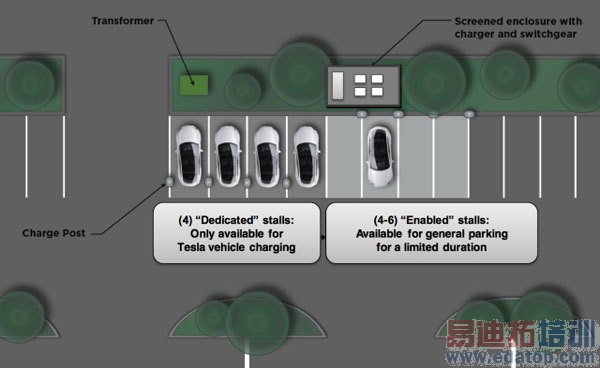 Transformer

Screened enclosure with charger and switchgear

Charge Post

(4) “Dedicated” stalls: Only available for Tesla vehicle charging

(4-6) “Enabled” stalls: Available for general parking for a limited duration

易迪拓培训
www.edatop.com