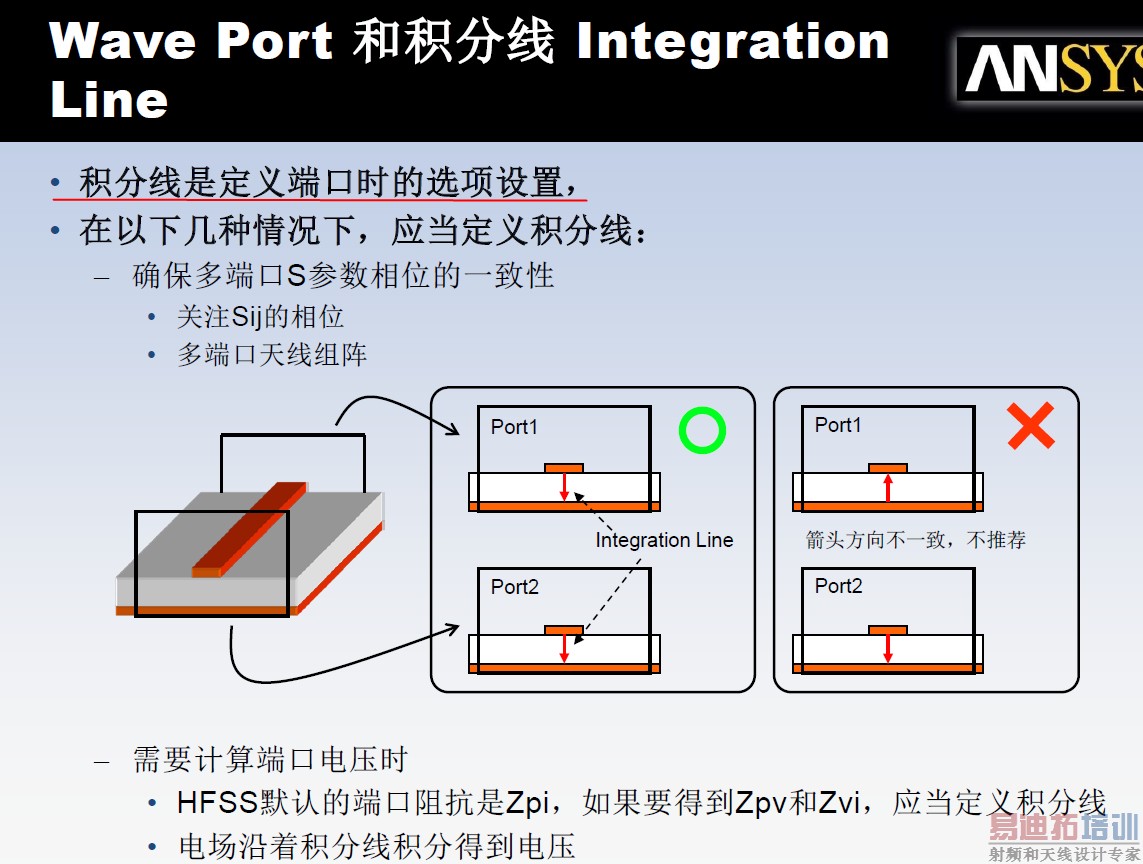 Wave Port 和积分线 Integration Line

ANSYS

• 积分线是定义端口时的选项设置，
• 在以下几种情况下，应当定义积分线：
– 确保多端口S参数相位的一致性
• 关注Sij的相位
• 多端口天线组阵

Port1

Integration Line

Port2

Port1

箭头方向不一致，不推荐

Port2

– 需要计算端口电压时
• HFSS默认的端口阻抗是Zpi，如果要得到Zpv和Zvi，应当定义积分线
• 电场沿着积分线积分得到电压

易迪拓培训
射频和天线设计专家