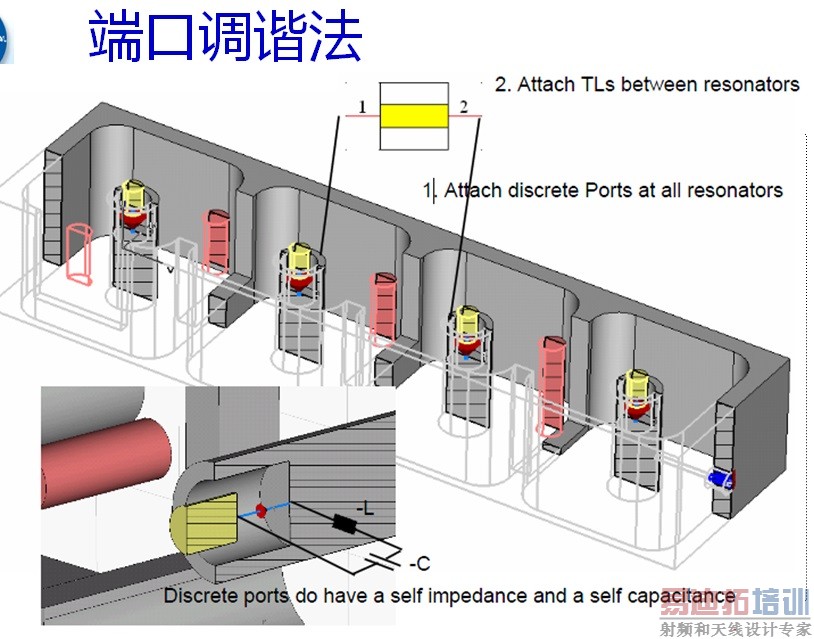 端口调谐法

2. Attach TLs between resonators

1 2

1. Attach discrete Ports at all resonators

-L

-C

Discrete ports do have a self impedance and a self capacitance

易迪拓培训
射频和天线设计专家