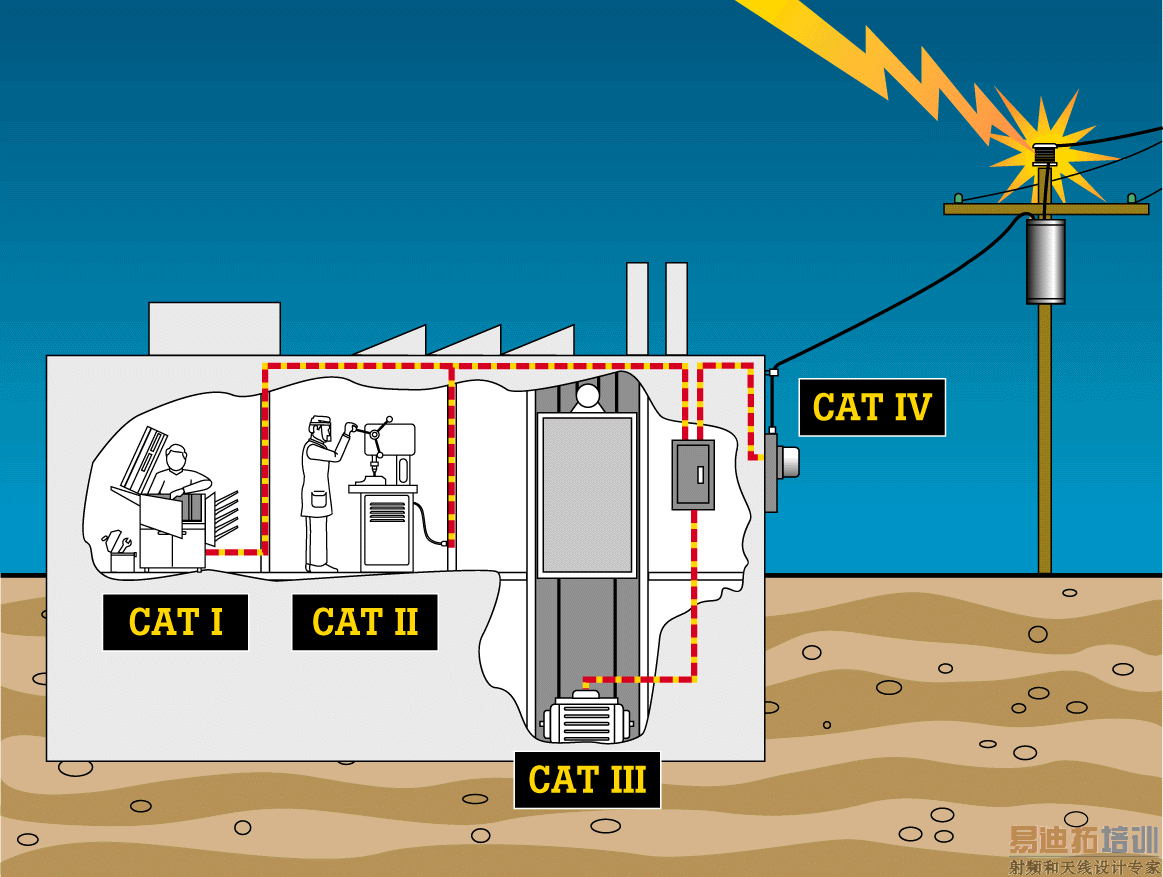 CAT IV

CAT I

CAT II

CAT III

易迪拓培训
射频和天线设计专家