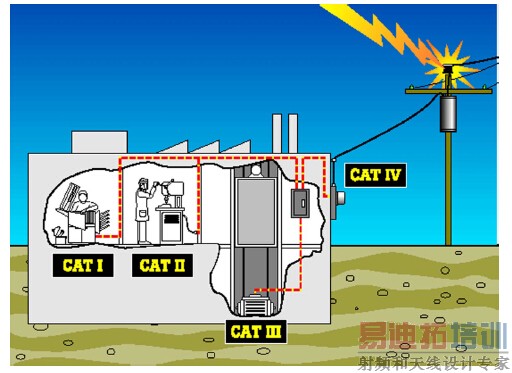 CAT IV

CAT I

CAT II

CAT III

易迪拓培训
射频和天线设计专家