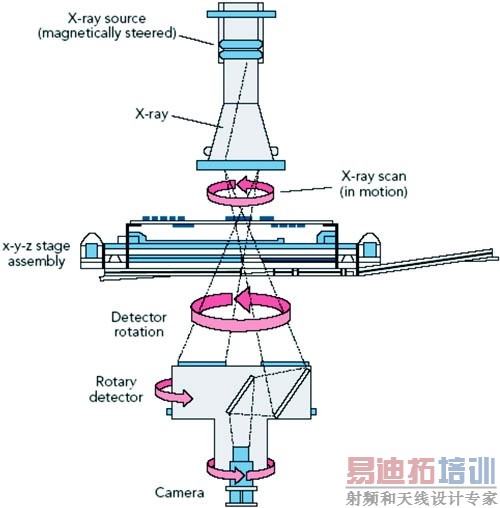 X-ray source
(magnetically steered)

X-ray

X-ray scan
(in motion)

x-y-z stage
assembly

Detector
rotation

Rotary
detector

Camera

易迪拓培训
射频和天线设计专家