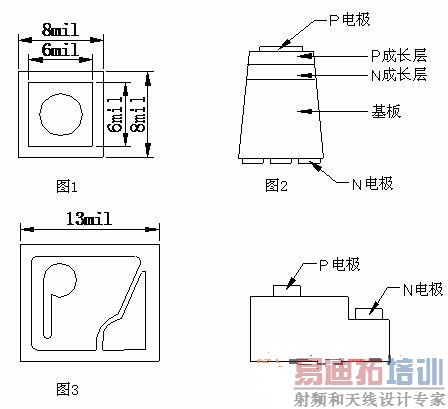 8mil
6mil
6mil
8mil
图1

P电极
P成长层
N成长层
基板
N电极
图2

13mil
图3

P电极
N电极

易迪拓培训
射频和天线设计专家