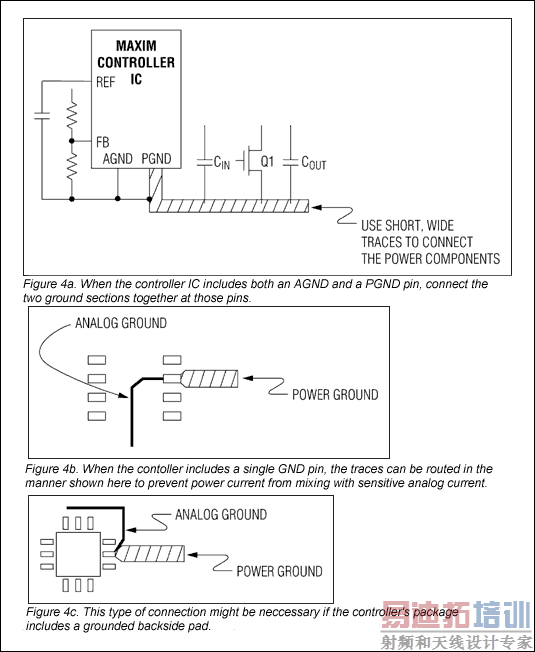 MAXIM CONTROLLER IC

REF

FB

AGND PGND

$C_{IN}$

Q1

$C_{OUT}$

USE SHORT, WIDE TRACES TO CONNECT THE POWER COMPONENTS

Figure 4a. When the controller IC includes both an AGND and a PGND pin, connect the two ground sections together at those pins.

ANALOG GROUND

POWER GROUND

Figure 4b. When the contoller includes a single GND pin, the traces can be routed in the manner shown here to prevent power current from mixing with sensitive analog current.

ANALOG GROUND

POWER GROUND

Figure 4c. This type of connection might be neccessary if the controller's package includes a grounded backside pad.

易迪拓培训
射频和天线设计专家